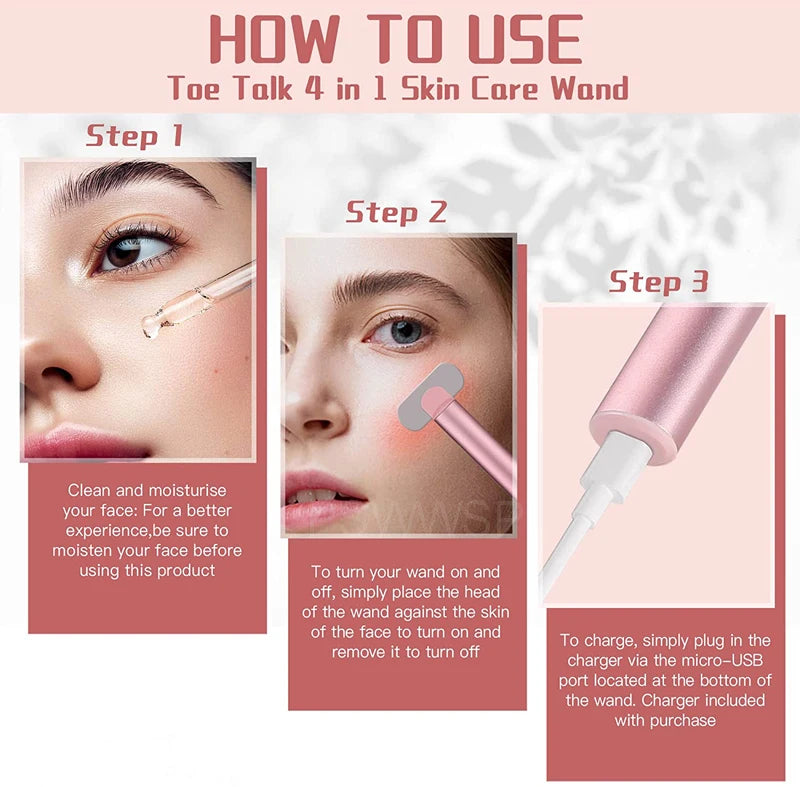 HOW TO USE
Toe Talk 4 in 1 Skin Care Wand

Step 1

Clean and moisturise your face: For a better experience,be sure to moisten your face before using this product

Step 2

To turn your wand on and off, simply place the head of the wand against the skin of the face to turn on and remove it to turn off

Step 3

To charge, simply plug in the charger via the micro-USB port located at the bottom of the wand. Charger included with purchase